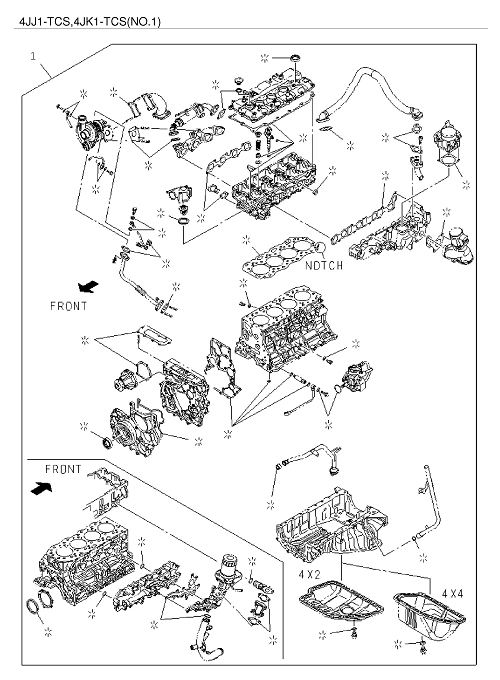 4JJ1-TCS,4JK1-TCS(NO.1)

1

NOTCH

FRONT

FRONT

4X2

4X4